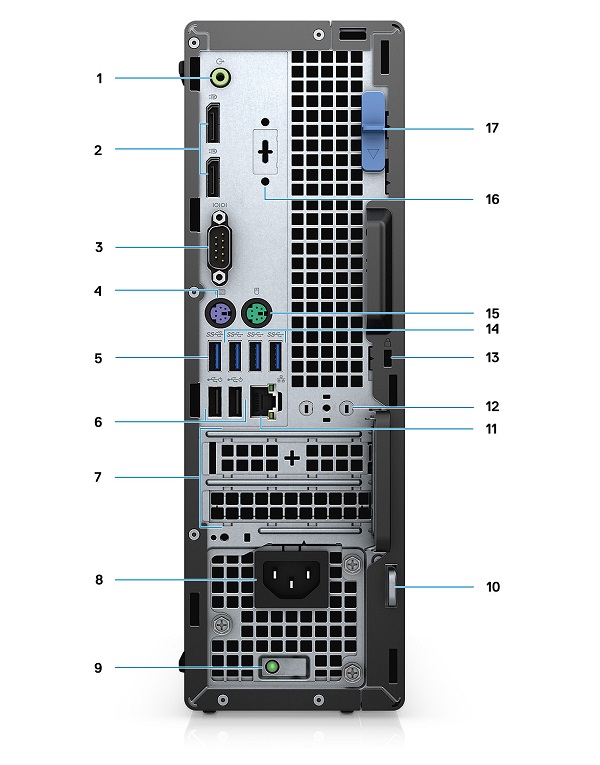 1
2
3
4
5
6
7
8
9
17
16
15
14
13
12
11
10