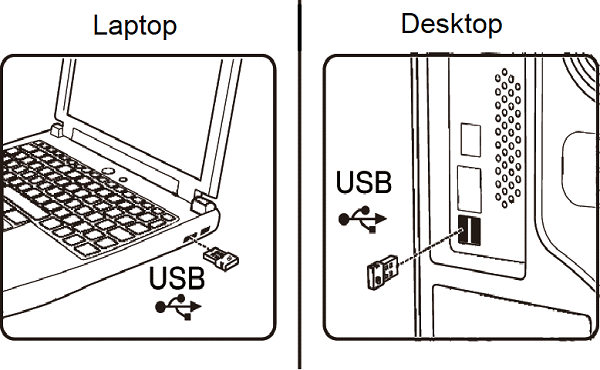 Laptop

USB

Desktop

USB