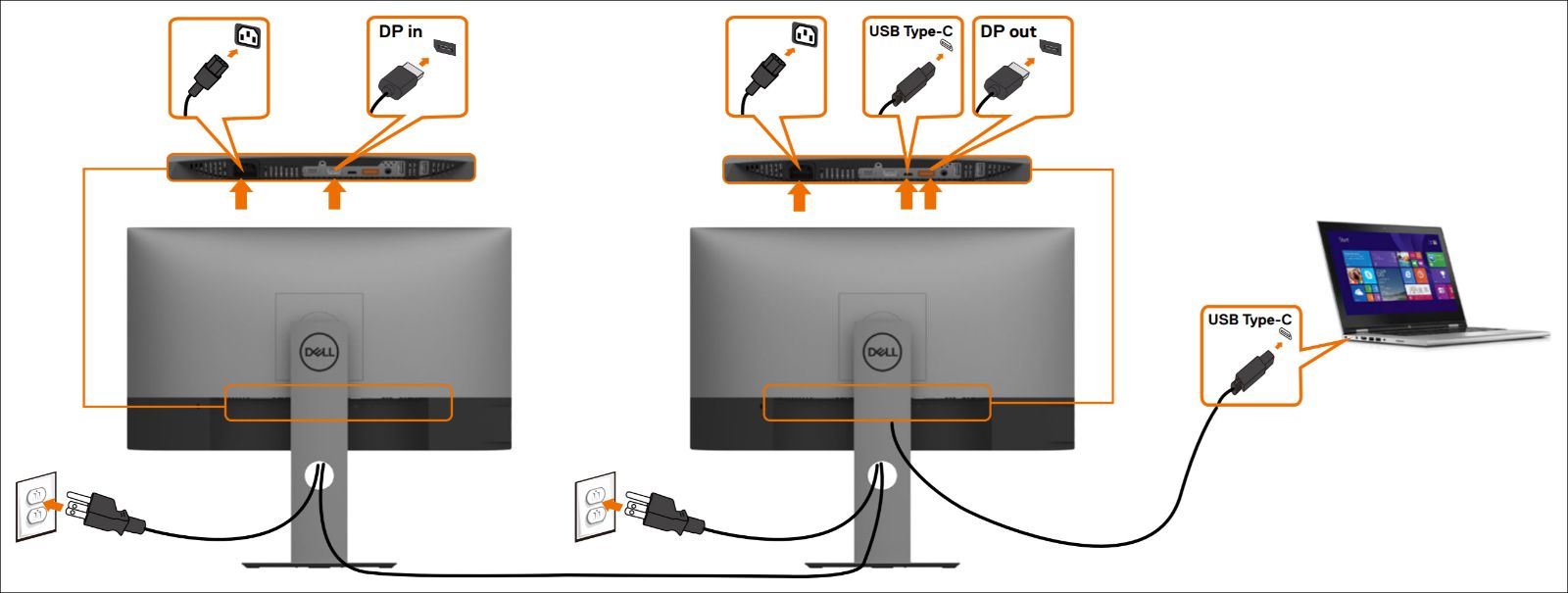 DP in

USB Type-C

DP out

DELL

DELL

USB Type-C