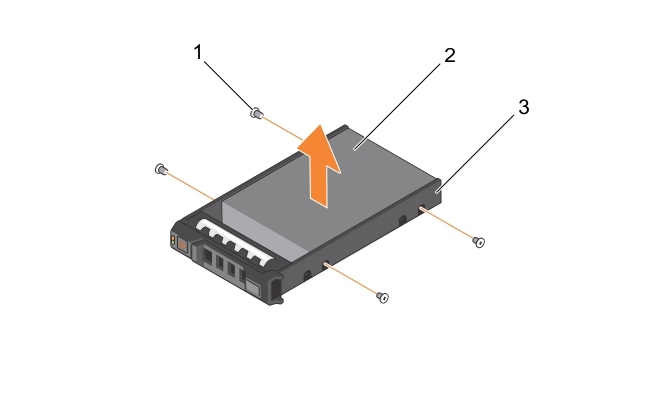 1
2
3