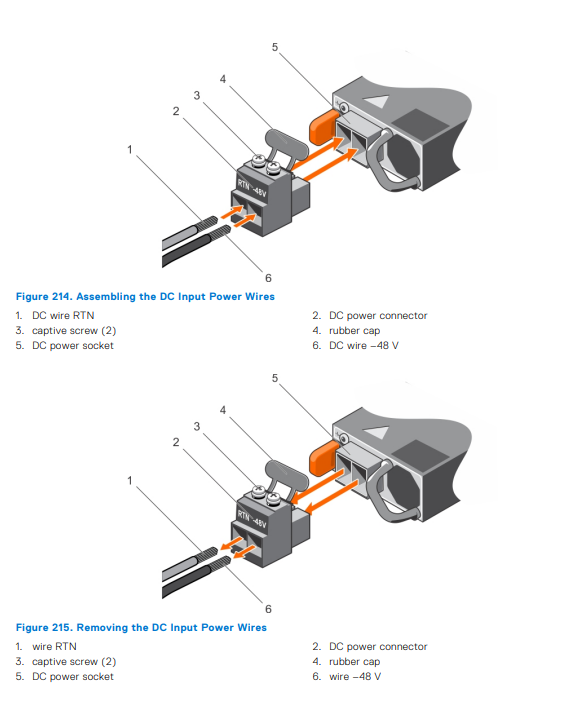 5
4
3
2
1
RTN -48V
6

Figure 214. Assembling the DC Input Power Wires

1. DC wire RTN
2. DC power connector
3. captive screw (2)
4. rubber cap
5. DC power socket
6. DC wire –48 V

5
4
3
2
1
RTN -48V
6

Figure 215. Removing the DC Input Power Wires

1. wire RTN
2. DC power connector
3. captive screw (2)
4. rubber cap
5. DC power socket
6. wire –48 V