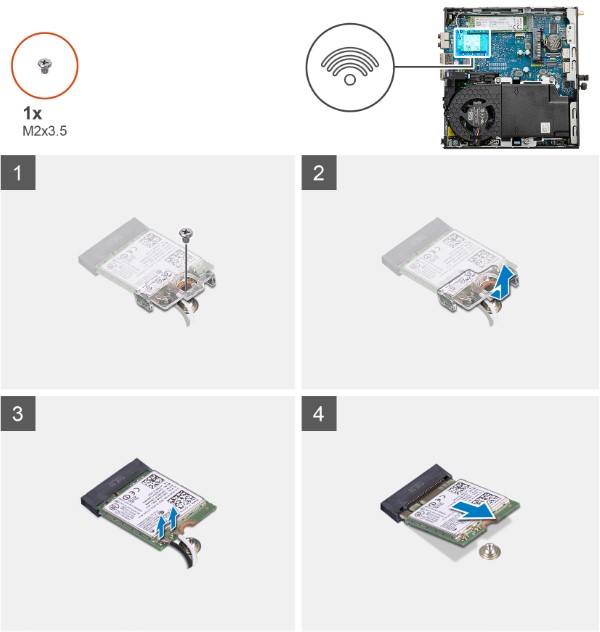 1x
M2x3.5

1

2

3

4