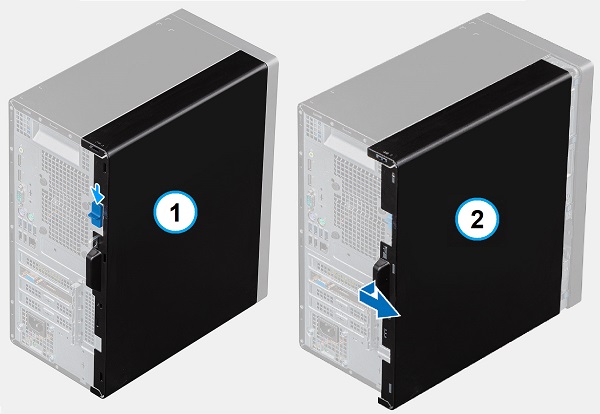 1

2