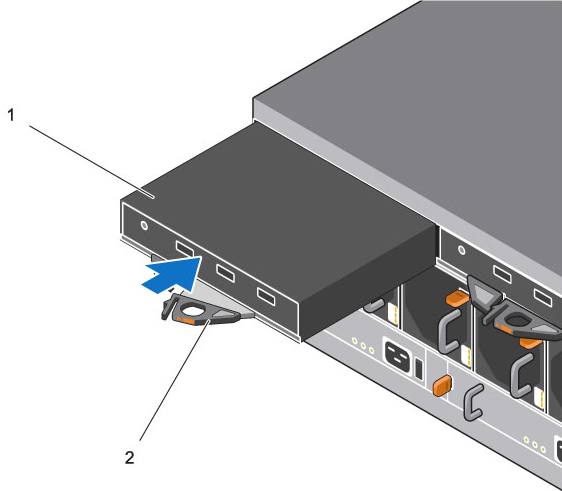 1

2