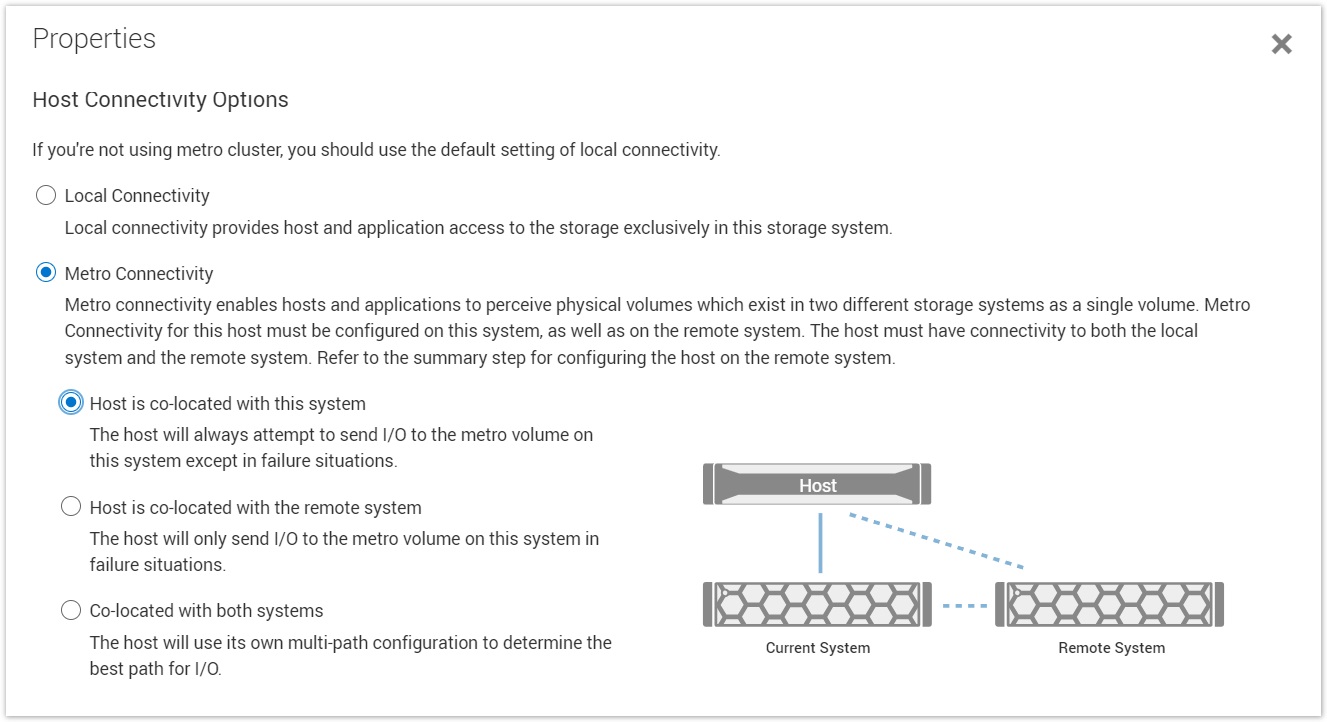 Properties

Host Connectivity Options

If you're not using metro cluster, you should use the default setting of local connectivity.

Local Connectivity

Local connectivity provides host and application access to the storage exclusively in this storage system.

Metro Connectivity

Metro connectivity enables hosts and applications to perceive physical volumes which exist in two different storage systems as a single volume. Metro Connectivity for this host must be configured on this system, as well as on the remote system. The host must have connectivity to both the local system and the remote system. Refer to the summary step for configuring the host on the remote system.

Host is co-located with this system

The host will always attempt to send I/O to the metro volume on this system except in failure situations.

Host is co-located with the remote system

The host will only send I/O to the metro volume on this system in failure situations.

Co-located with both systems

The host will use its own multi-path configuration to determine the best path for I/O.

Host

Current System

Remote System