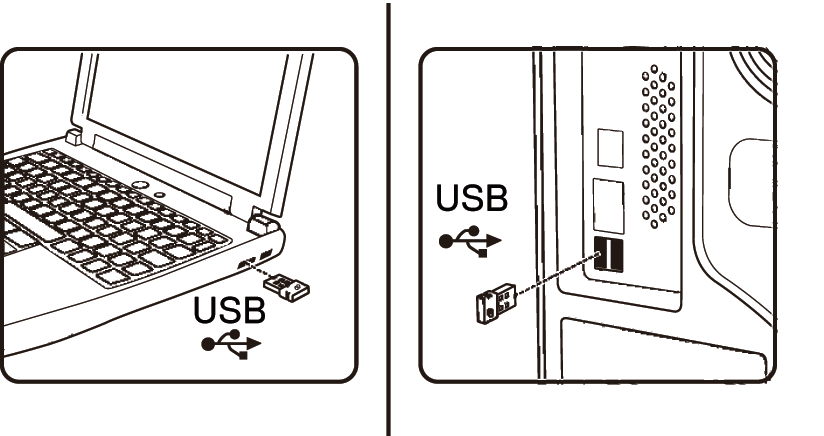 USB

USB