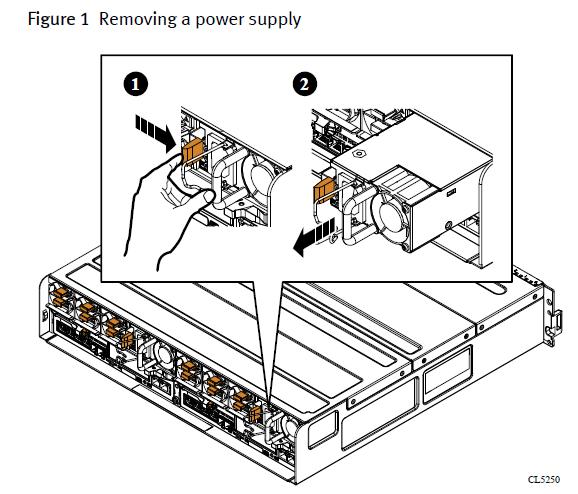 Figure 1 Removing a power supply

1

2

CL5250