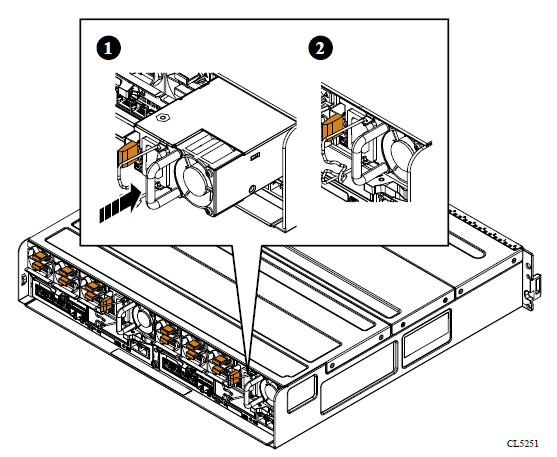 1

2

CL5251