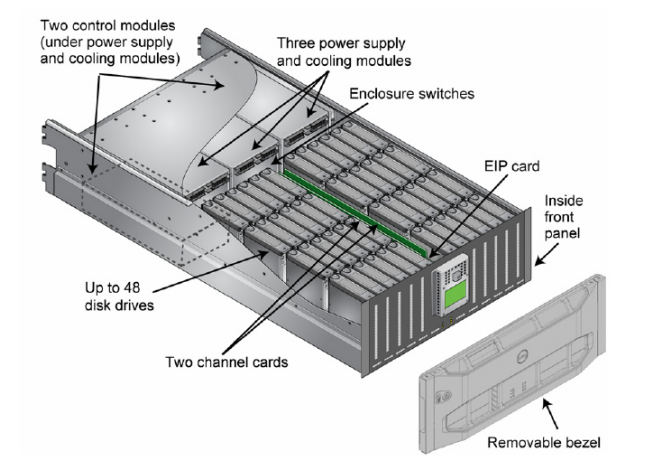 Two control modules (under power supply and cooling modules)

Three power supply and cooling modules

Enclosure switches

EIP card

Inside front panel

Up to 48 disk drives

Two channel cards

Removable bezel