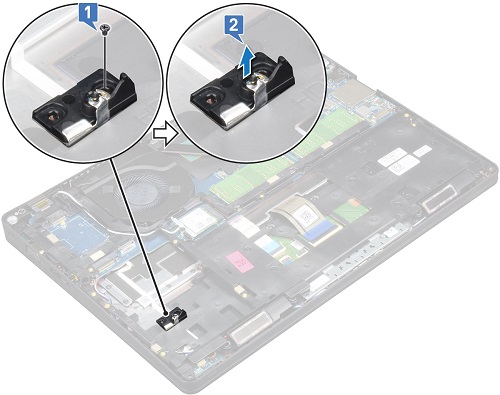 1

2