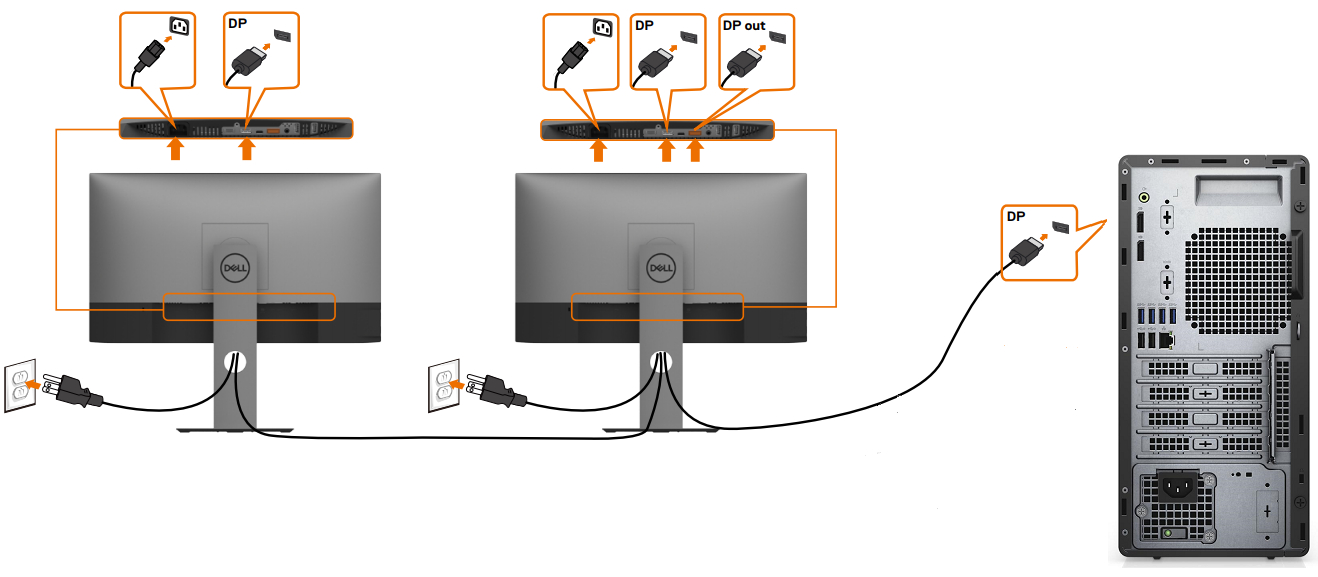 DP

DP

DP out

DELL

DELL

DP