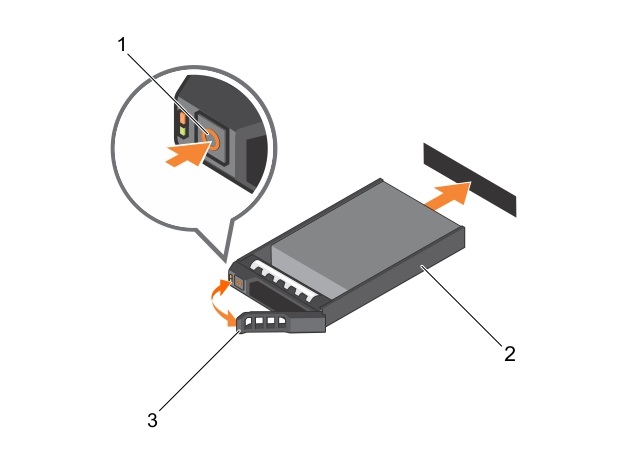 1

2

3