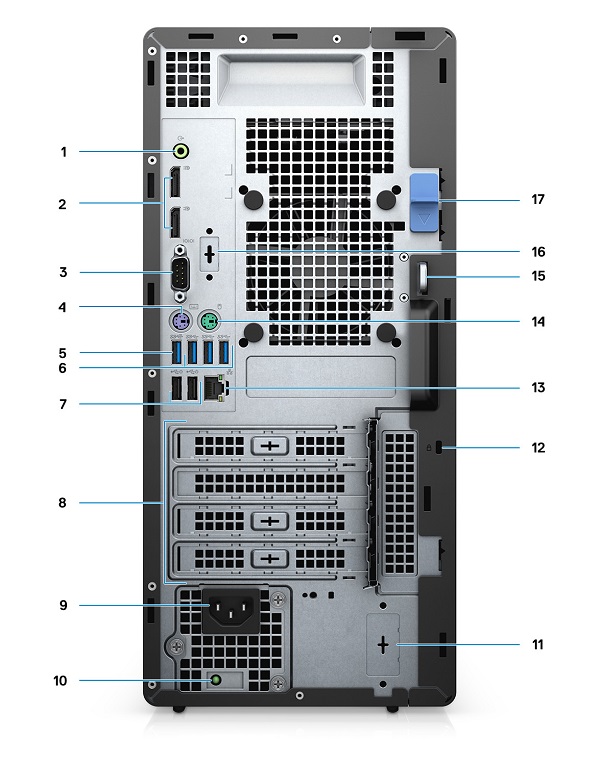 1
2
3
4
5
6
7
8
9
10
17
16
15
14
13
12
11