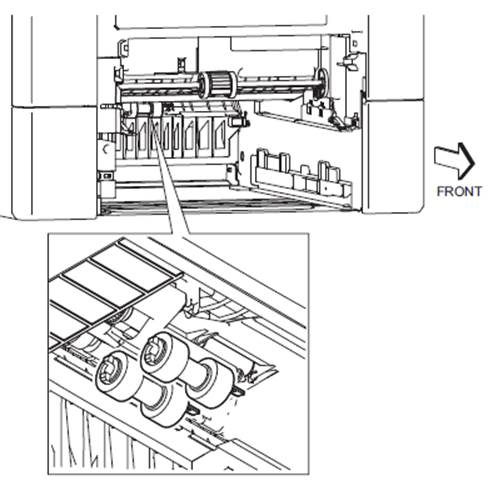 FRONT