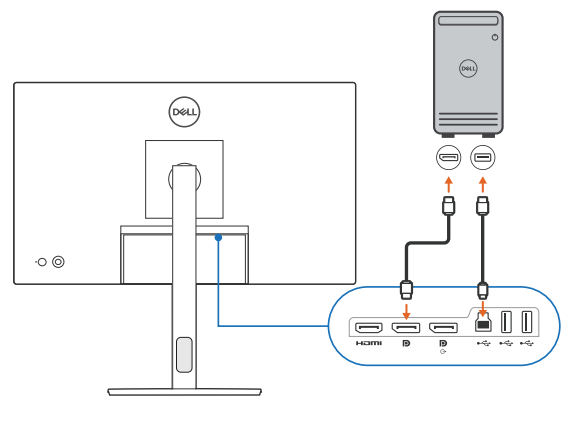 DELL

DELL

HDMI