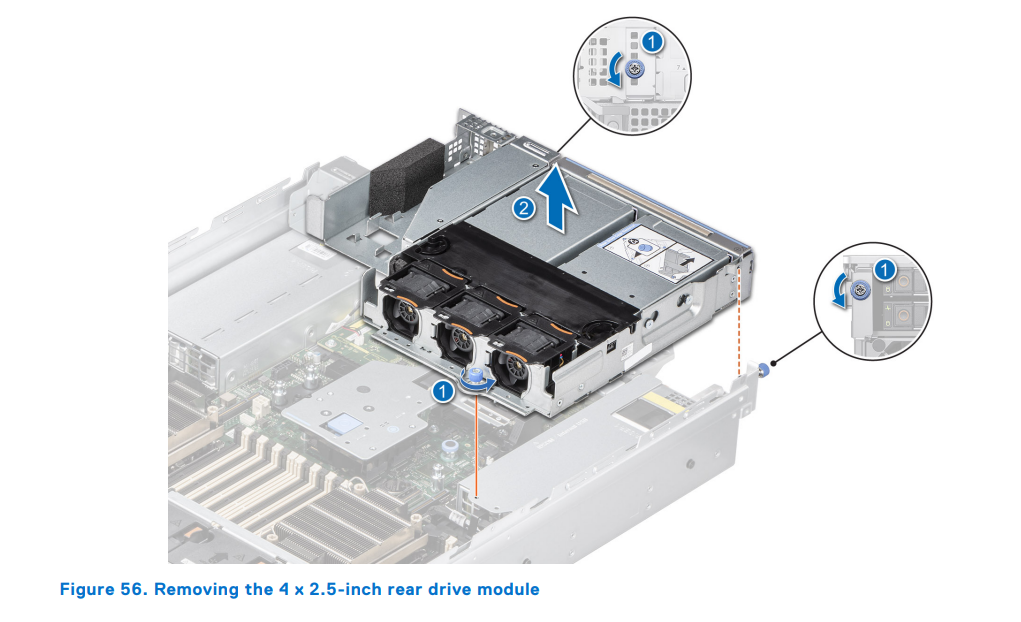 1

2

1

1

Figure 56. Removing the 4 x 2.5-inch rear drive module