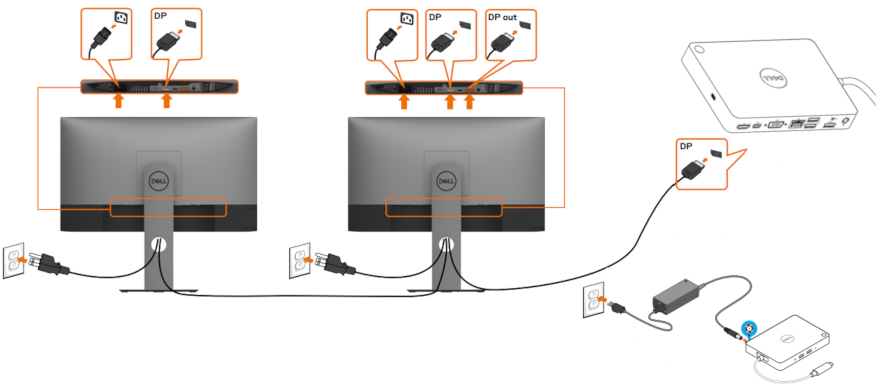 DP

DP

DP out

DELL

DELL

DELL

DP