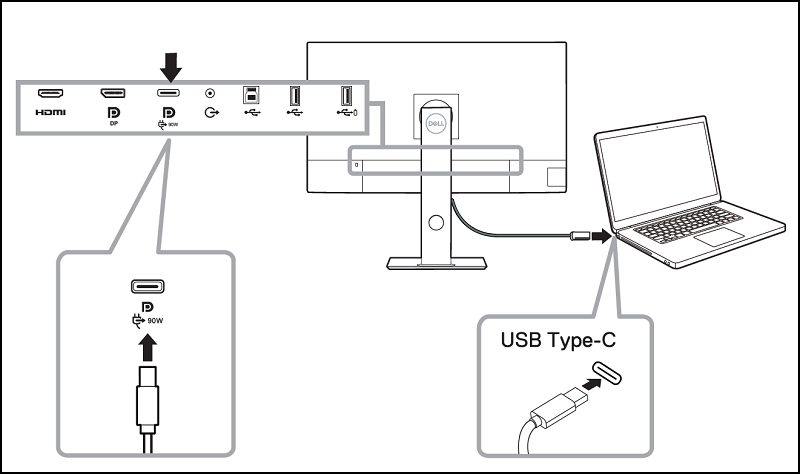 HDMI
DP
90W
DELL
90W
USB Type-C