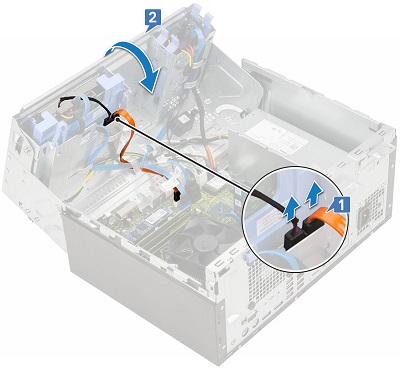 2

1