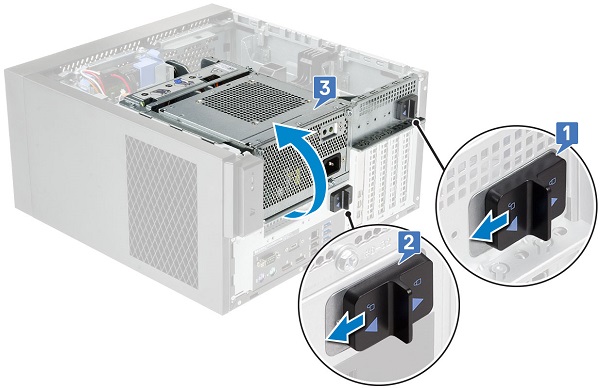 3
1
2