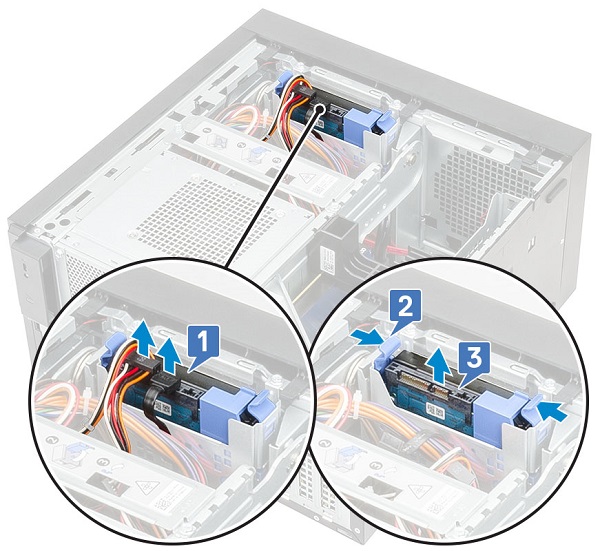 1

2

3