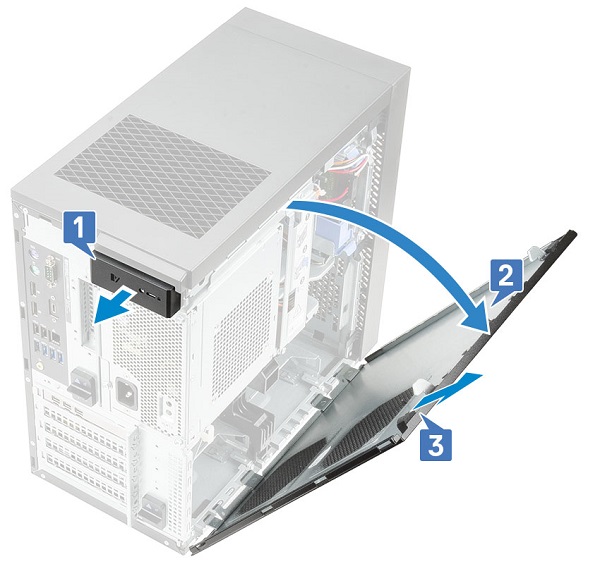 1
2
3