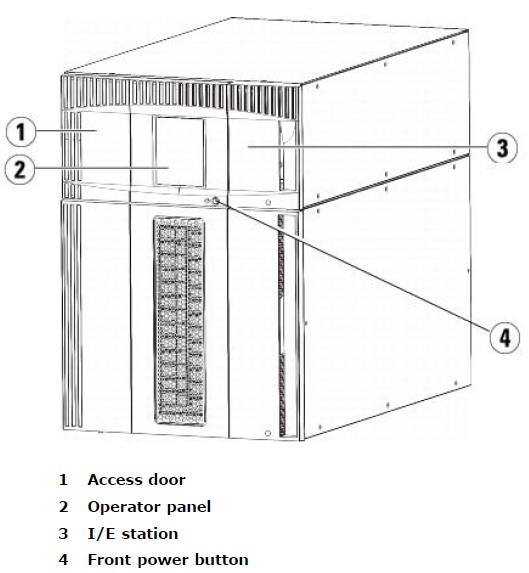 1
2
3
4

1 Access door
2 Operator panel
3 I/E station
4 Front power button