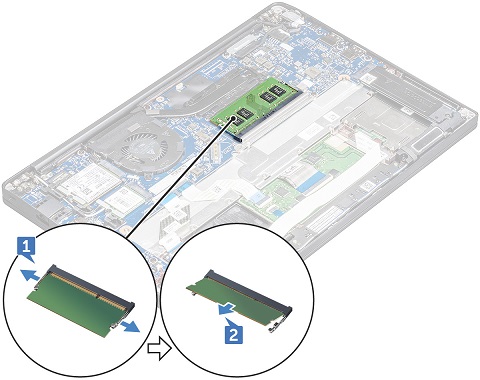 1
2