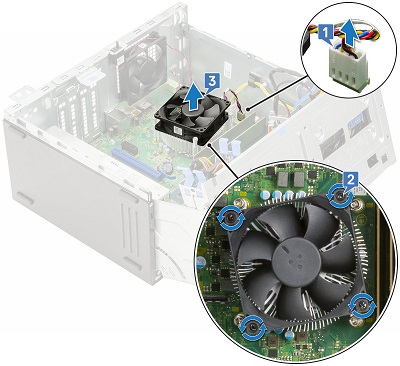 1
3
2