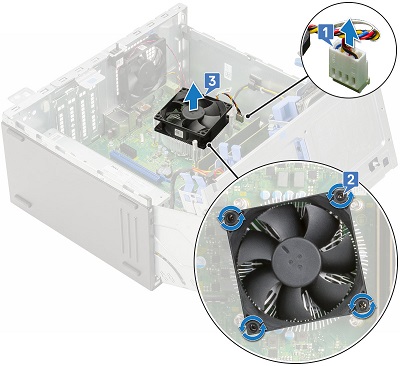 1
3
2