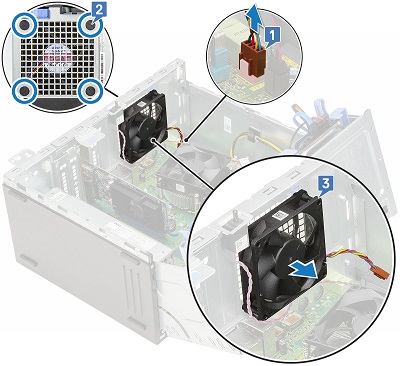 2

1

3