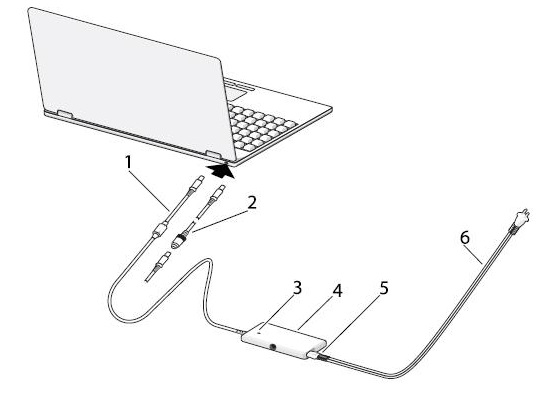 1
2
3
4
5
6