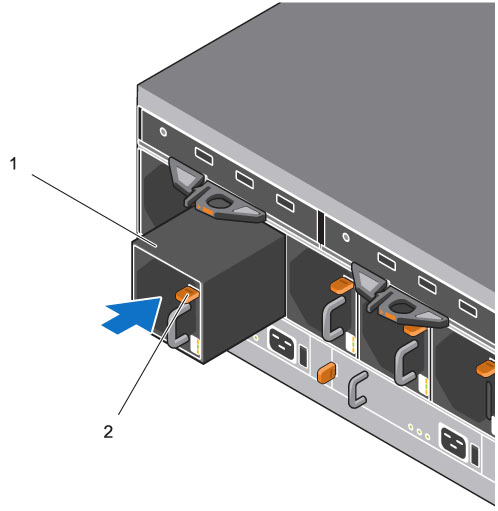 1

2