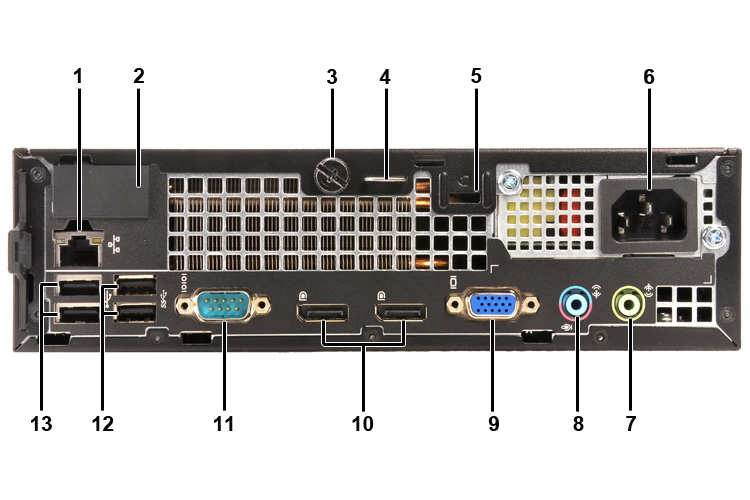 1 2 3 4 5 6

13 12 11 10 9 8 7