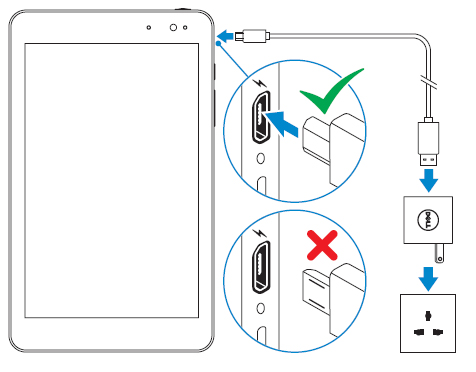 DELL